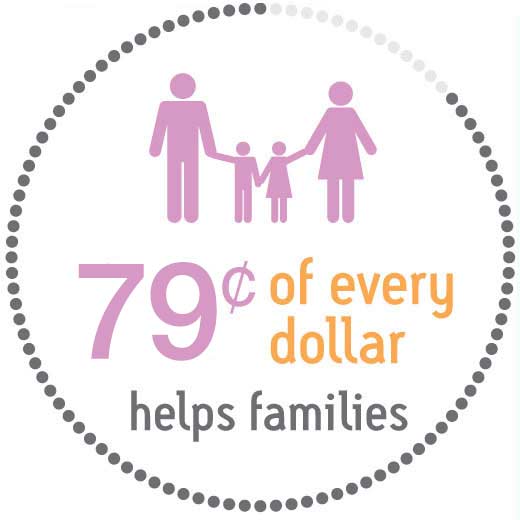 79¢ of every dollar helps families