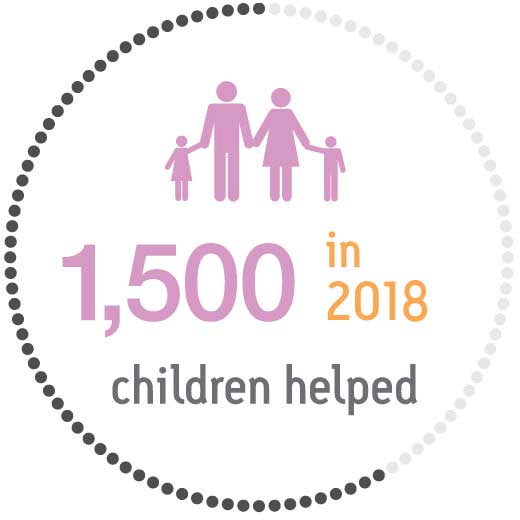 1,500 in 2018

children helped